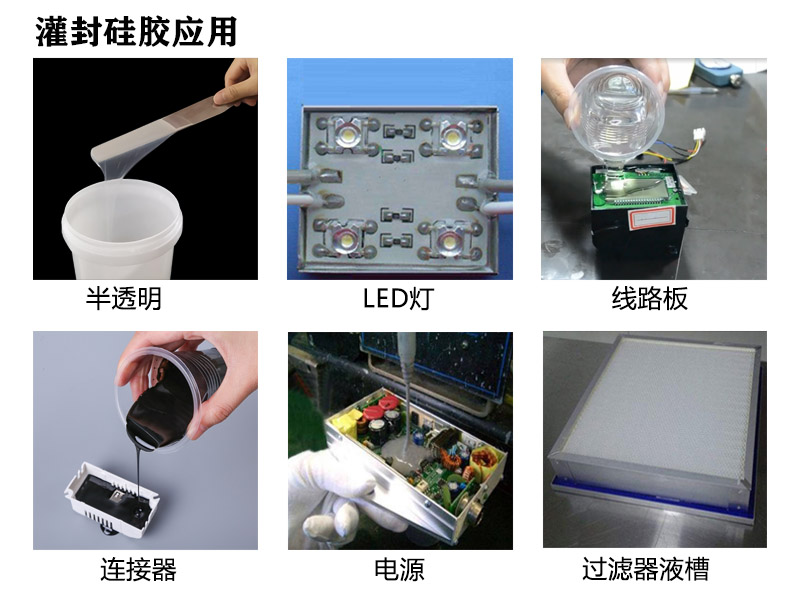 灌封硅胶应用

半透明

LED灯

线路板

连接器

电源

过滤器液槽